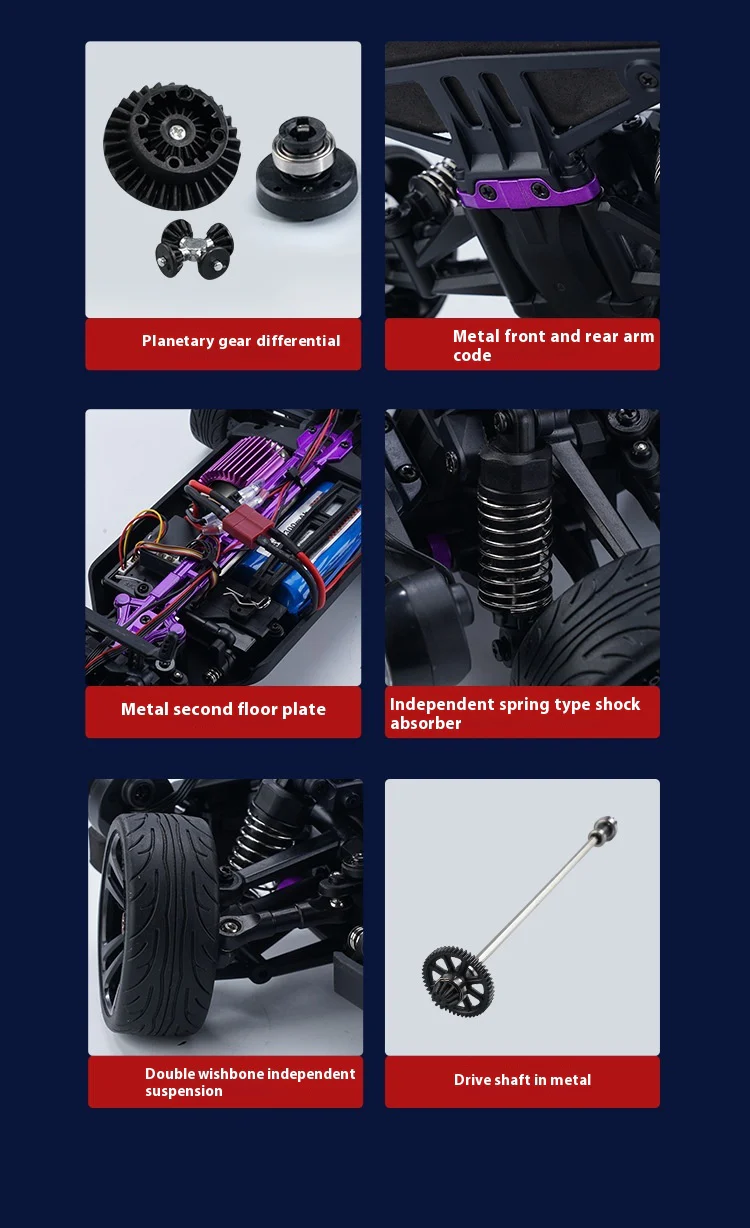 Planetary gear differential

Metal front and rear arm code

Metal second floor plate

Independent spring type shock absorber

Double wishbone independent suspension

Drive shaft in metal